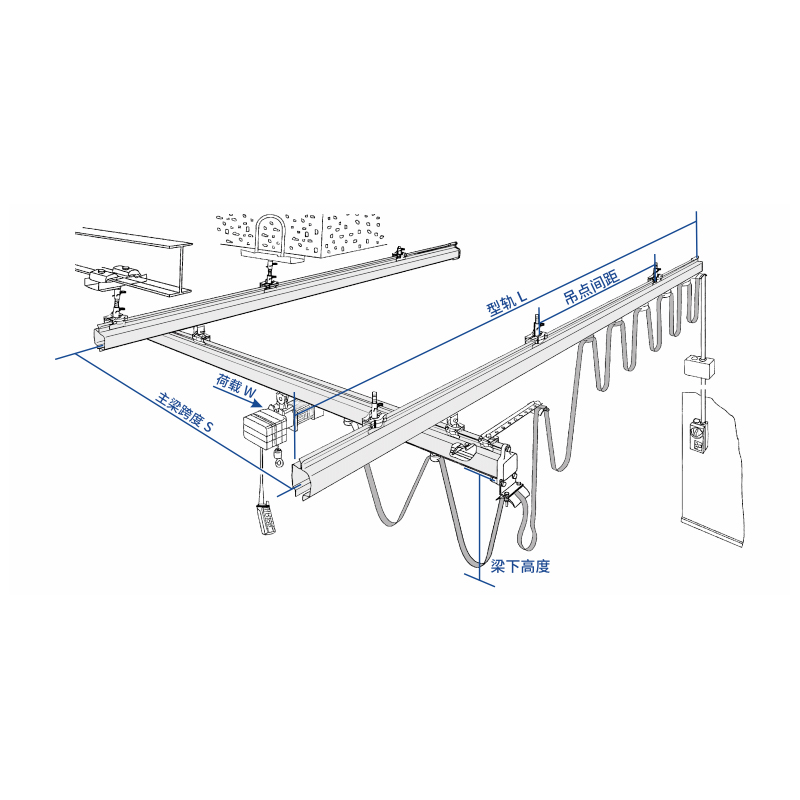 型轨 L
吊点间距
荷载 W
主梁跨度 S
梁下高度